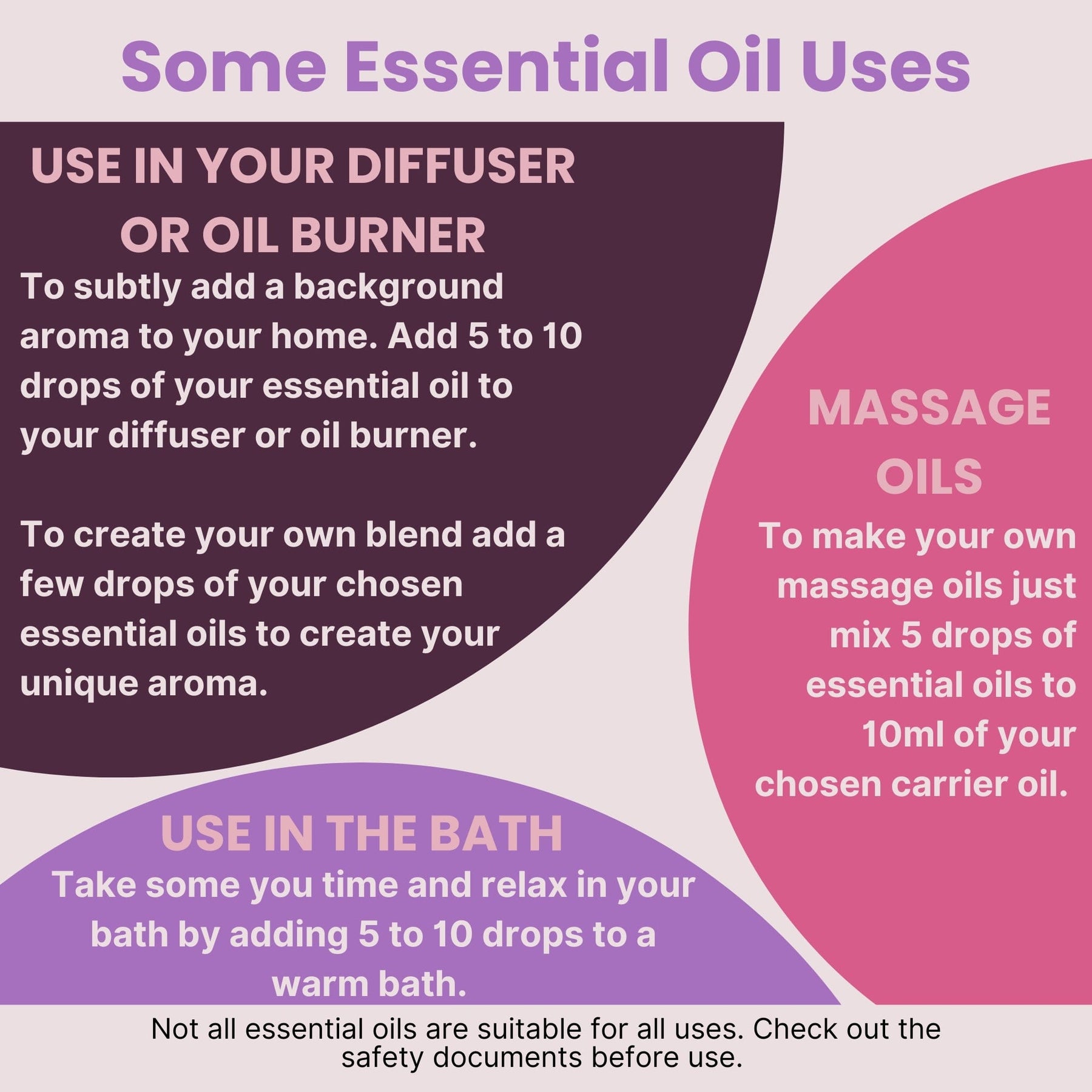 Some Essential Oil Uses

USE IN YOUR DIFFUSER OR OIL BURNER

To subtly add a background aroma to your home. Add 5 to 10 drops of your essential oil to your diffuser or oil burner.

To create your own blend add a few drops of your chosen essential oils to create your unique aroma.

MASSAGE OILS

To make your own massage oils just mix 5 drops of essential oils to 10ml of your chosen carrier oil.

USE IN THE BATH

Take some you time and relax in your bath by adding 5 to 10 drops to a warm bath.

Not all essential oils are suitable for all uses. Check out the safety documents before use.